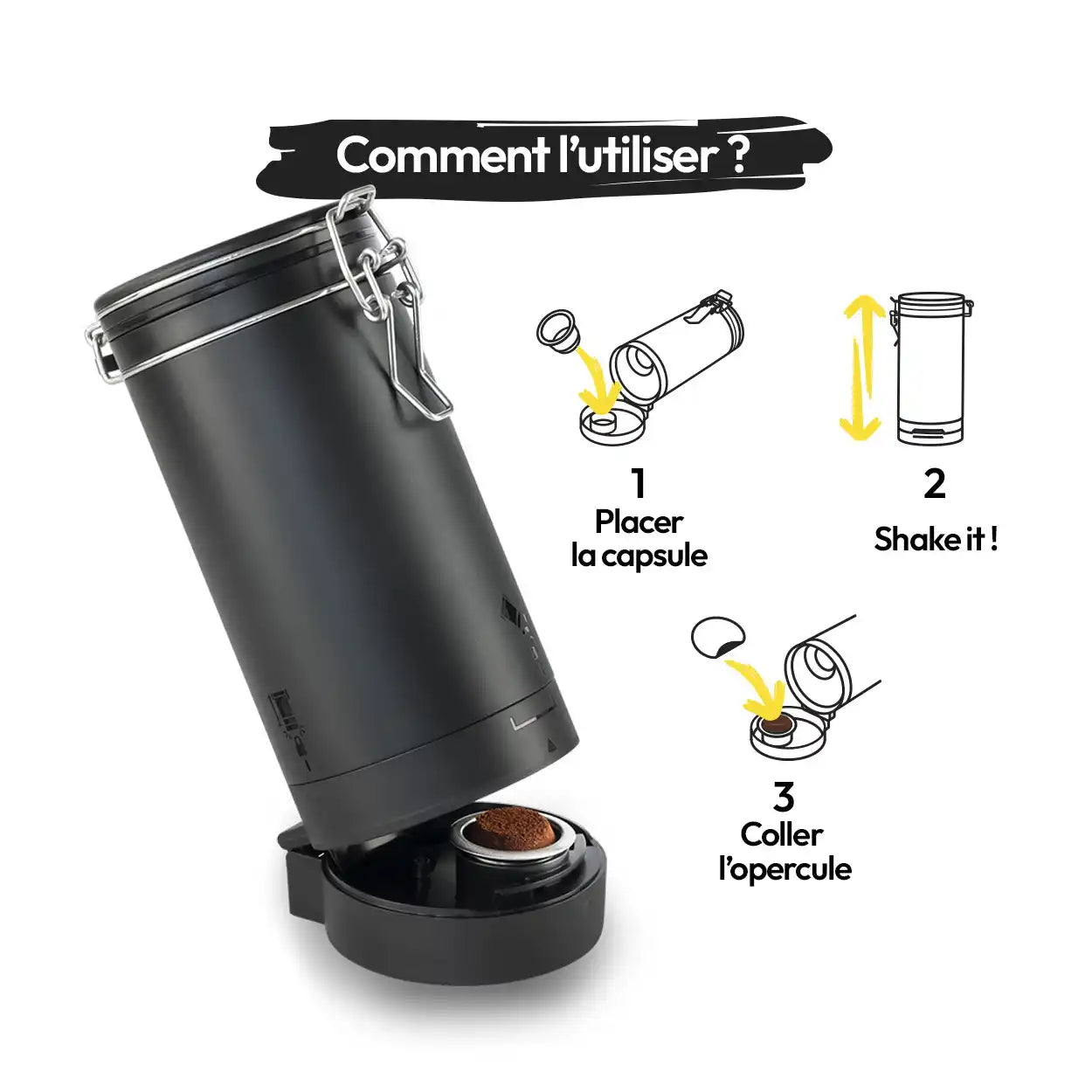 Comment l'utiliser ?

1
Placer la capsule

2
Shake it !

3
Coller l'opercule